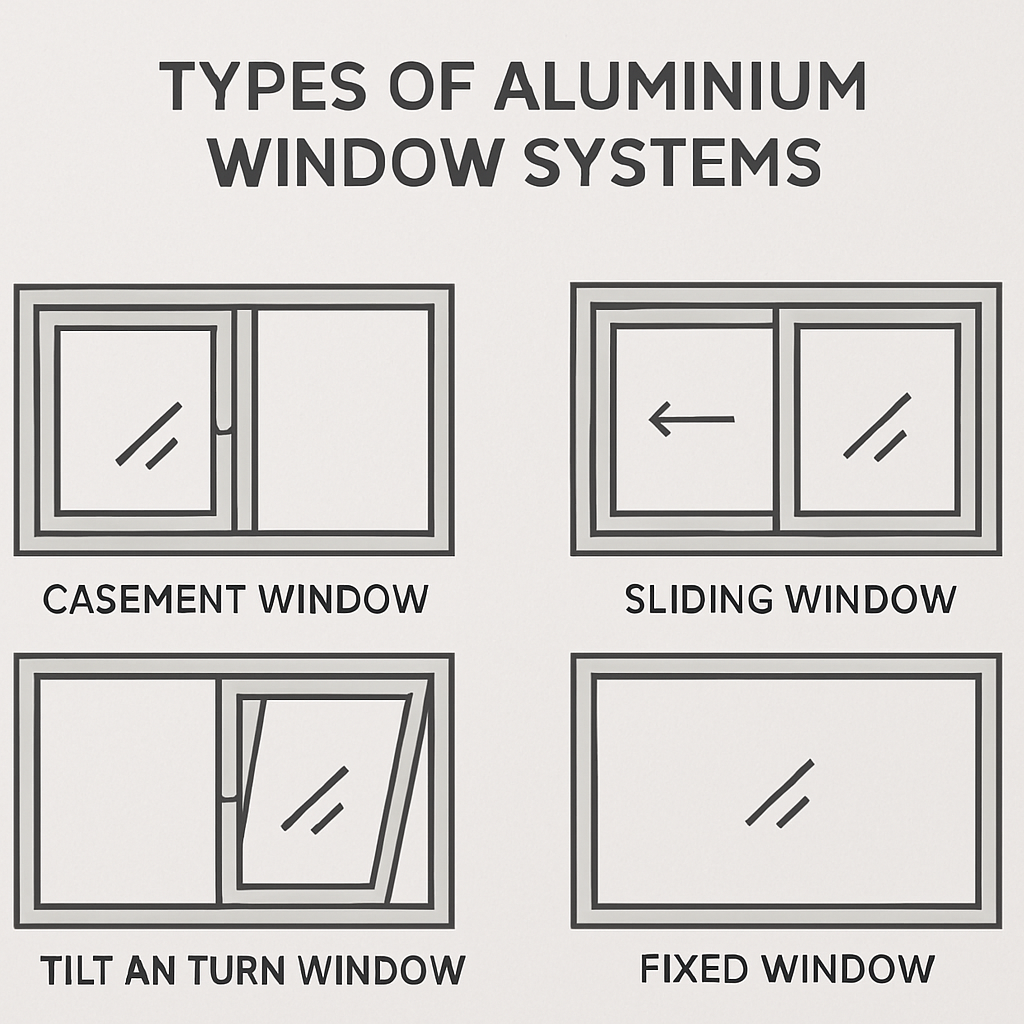 TYPES OF ALUMINIUM WINDOW SYSTEMS

CASEMENT WINDOW

SLIDING WINDOW

TILT AN TURN WINDOW

FIXED WINDOW